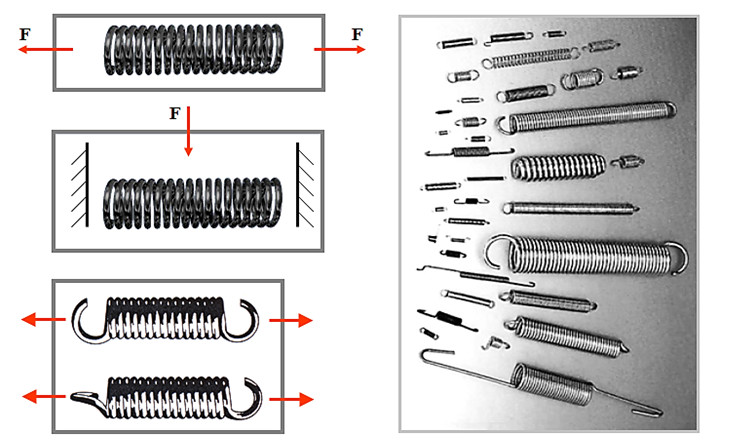 F
F
F