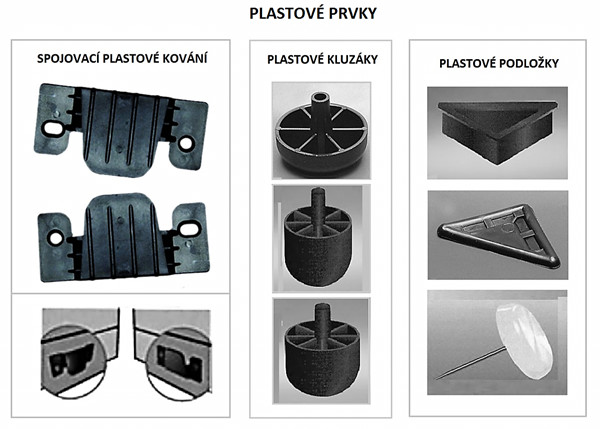 PLASTOVÉ PRVKY

SPOJOVACÍ PLASTOVÉ KOVÁNÍ

PLASTOVÉ KLUZÁKY

PLASTOVÉ PODLOŽKY