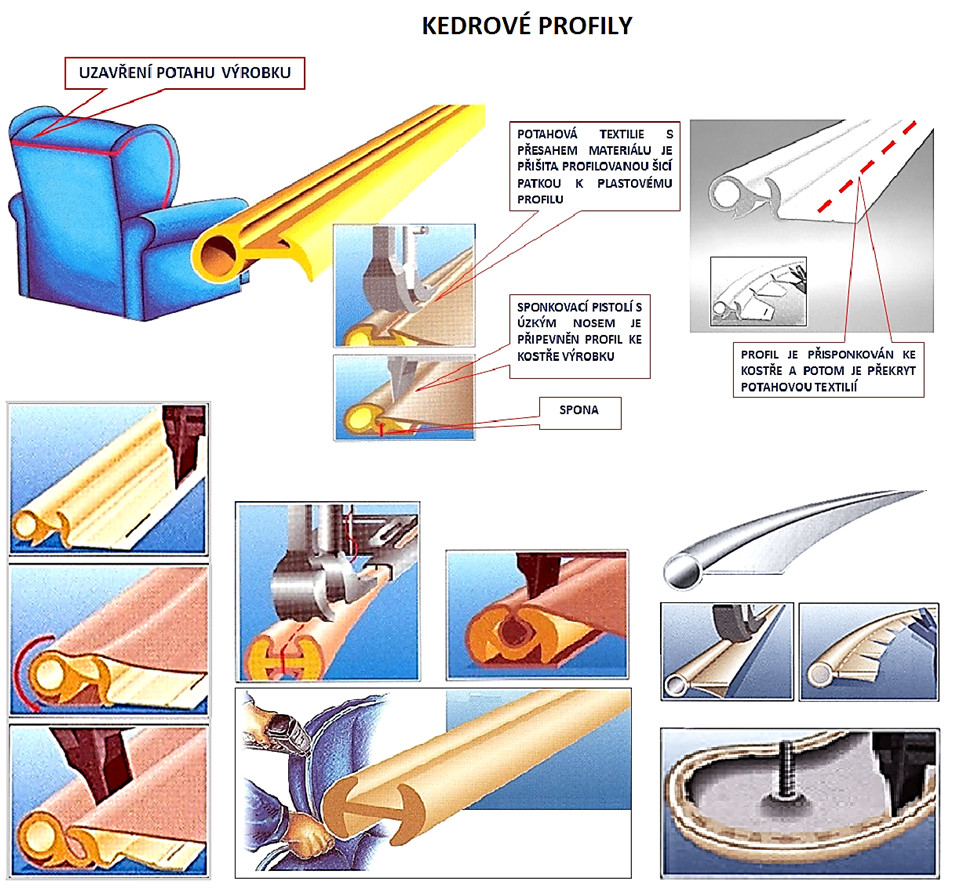 KEDROVÉ PROFILY

UZAVŘENÍ POTAHU VÝROBKU

POTAHOVÁ TEXTILIE S PŘESAHEM MATERIÁLU JE PŘIŠITA PROFILOVANOU ŠICÍ PATKOU K PLASTOVÉMU PROFILU

SPONKOVACÍ PISTOLÍ S ÚZKÝM NOSEM JE PŘIPEVNĚN PROFIL KE KOSTŘE VÝROBKU

SPONA

PROFIL JE PŘISPONKOVÁN KE KOSTŘE A POTOM JE PŘEKRYT POTAHOVOU TEXTILIÍ